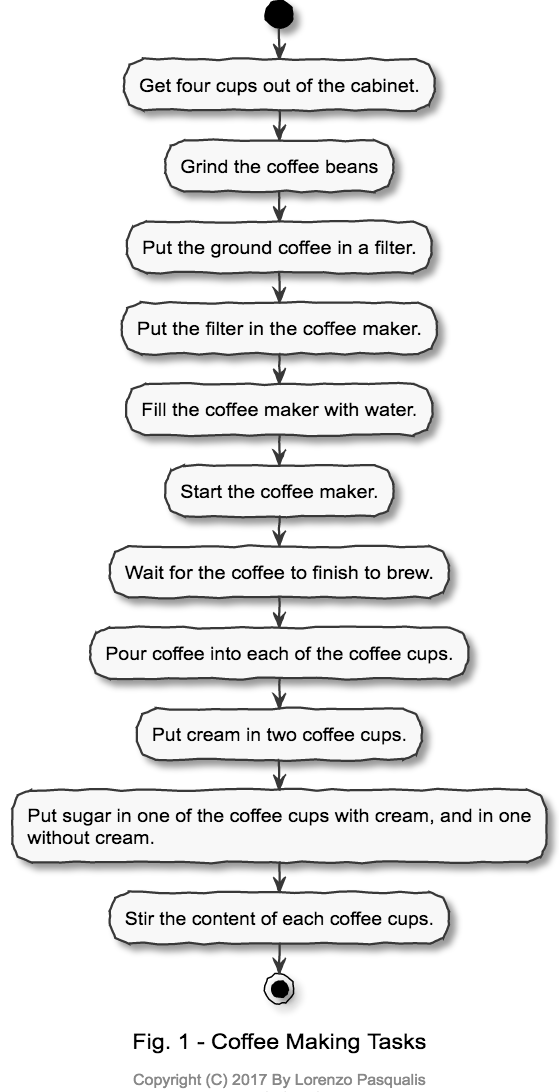 Get four cups out of the cabinet.

Grind the coffee beans

Put the ground coffee in a filter.

Put the filter in the coffee maker.

Fill the coffee maker with water.

Start the coffee maker.

Wait for the coffee to finish to brew.

Pour coffee into each of the coffee cups.

Put cream in two coffee cups.

Put sugar in one of the coffee cups with cream, and in one without cream.

Stir the content of each coffee cups.

Fig. 1 - Coffee Making Tasks

Copyright (C) 2017 By Lorenzo Pasqualis